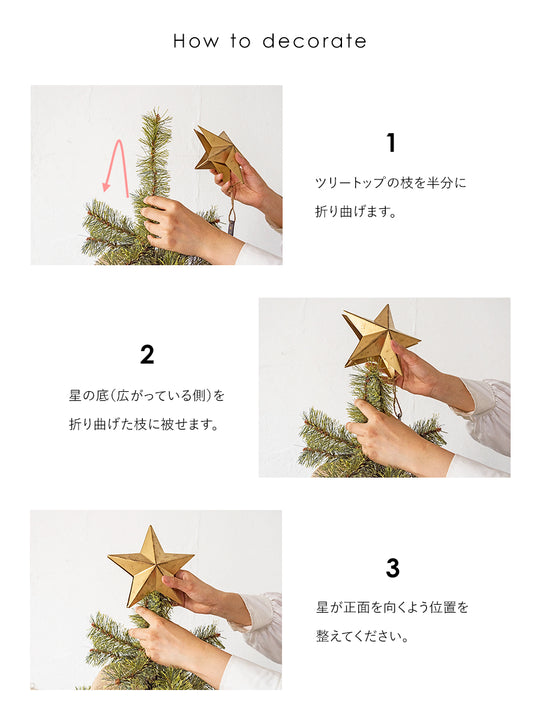 How to decorate

1

ツリートップの枝を半分に折り曲げます。

2

星の底(広がっている側)を折り曲げた枝に被せます。

3

星が正面を向くよう位置を整えてください。