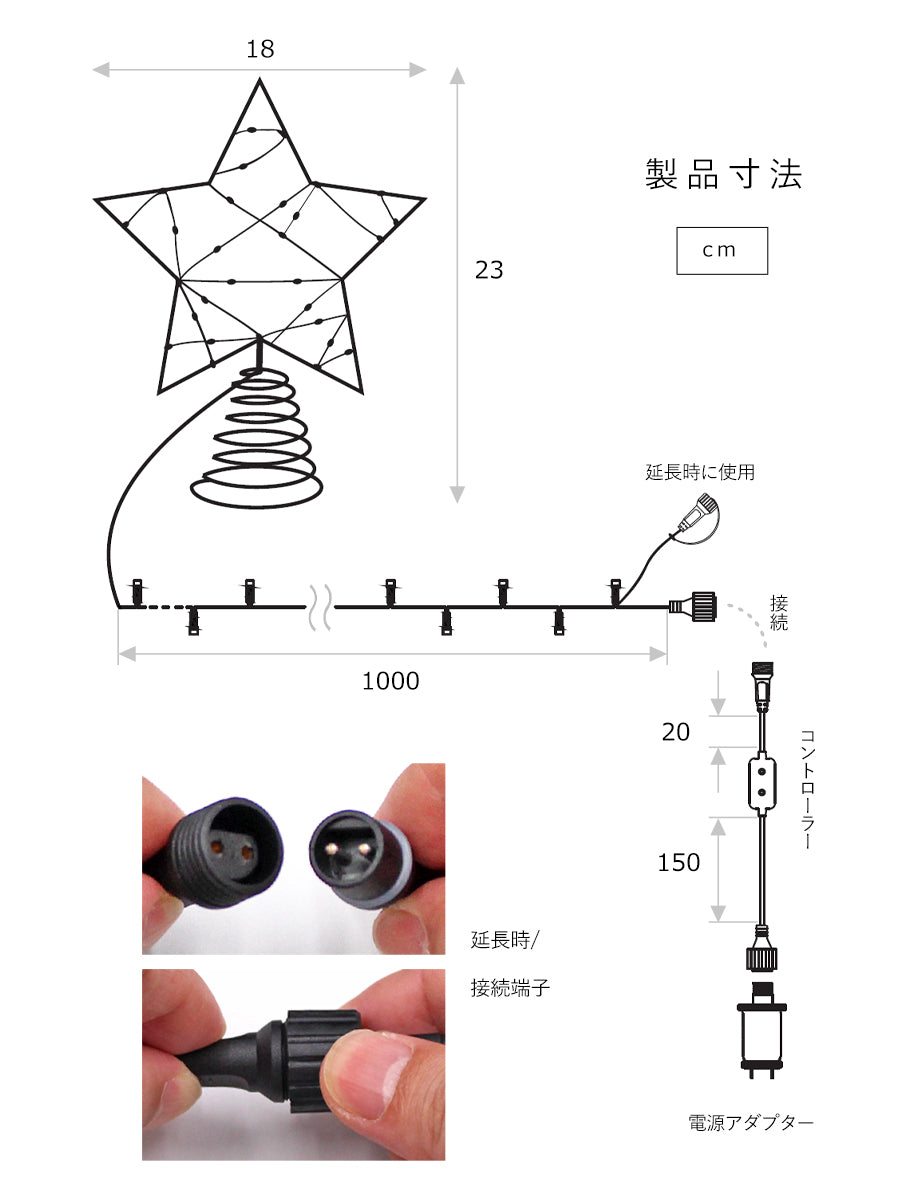 18

23

製品寸法

cm

延長時に使用

接続

1000

20

コントローラー

150

延長時/

接続端子

電源アダプター