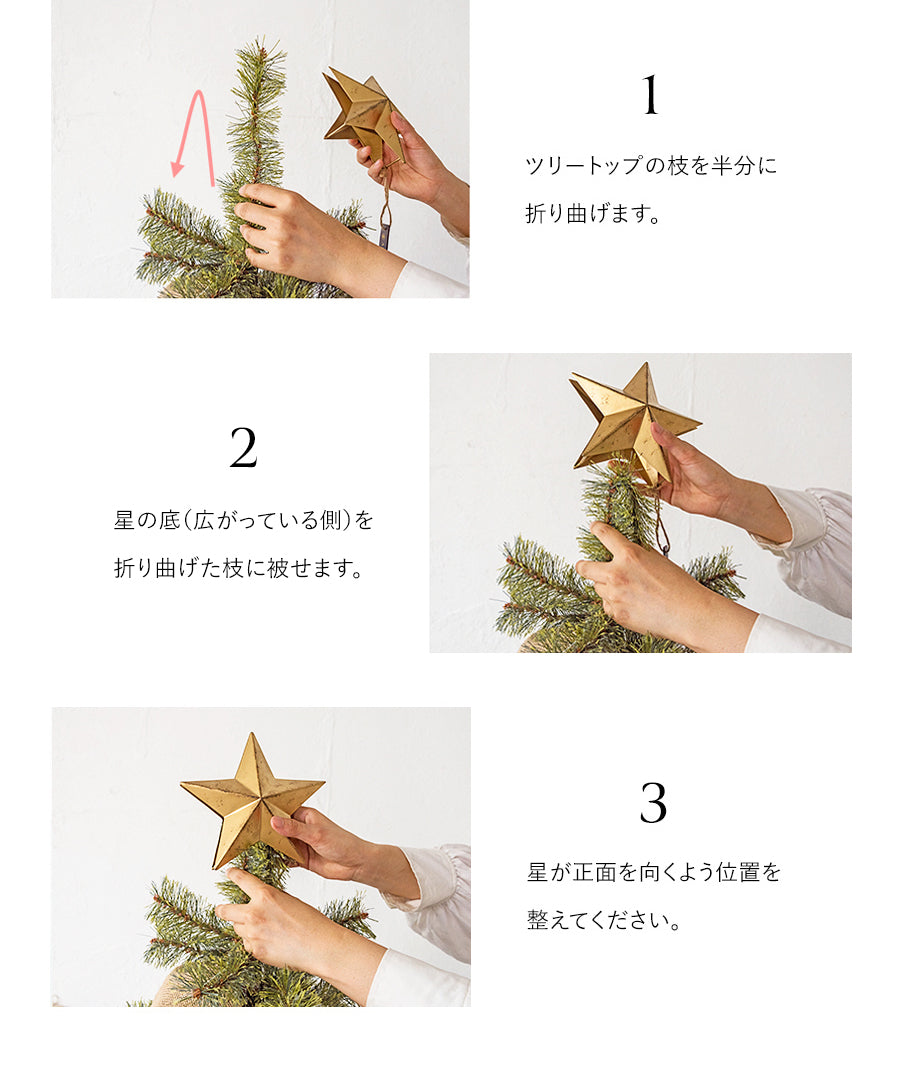 1

ツリートップの枝を半分に折り曲げます。

2

星の底(広がっている側)を折り曲げた枝に被せます。

3

星が正面を向くよう位置を整えてください。