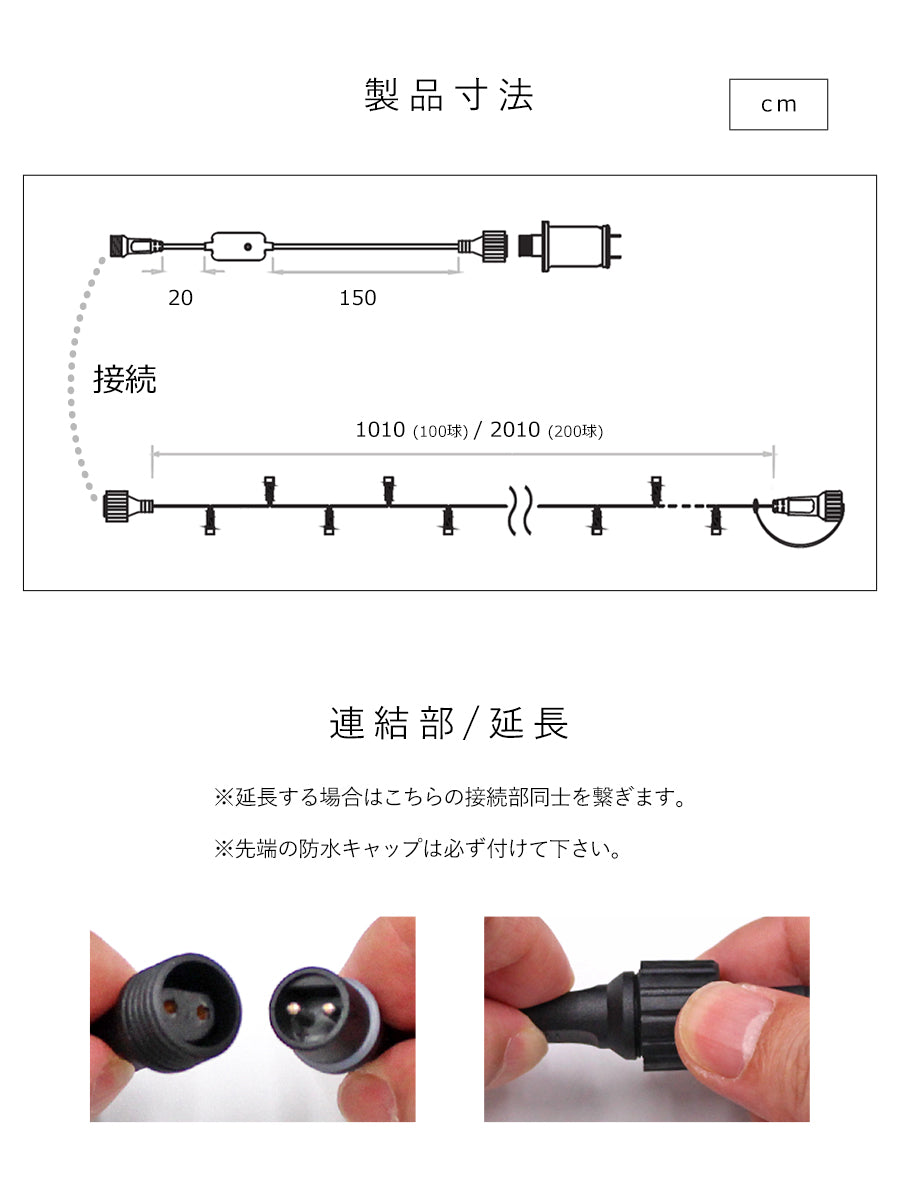 製品寸法

cm

20

150

接続

1010 (100球) / 2010 (200球)

連結部/延長

※延長する場合はこちらの接続部同士を繋ぎます。

※先端の防水キャップは必ず付けて下さい。